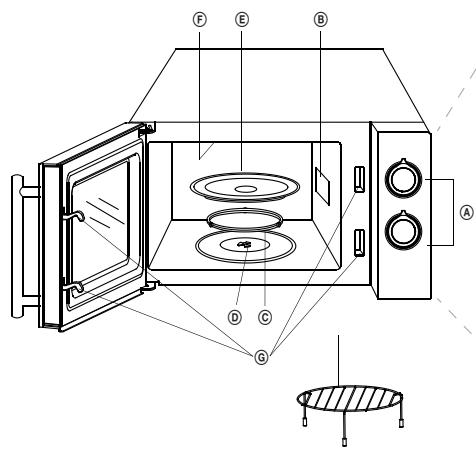 F
E
B
A
D
C
G