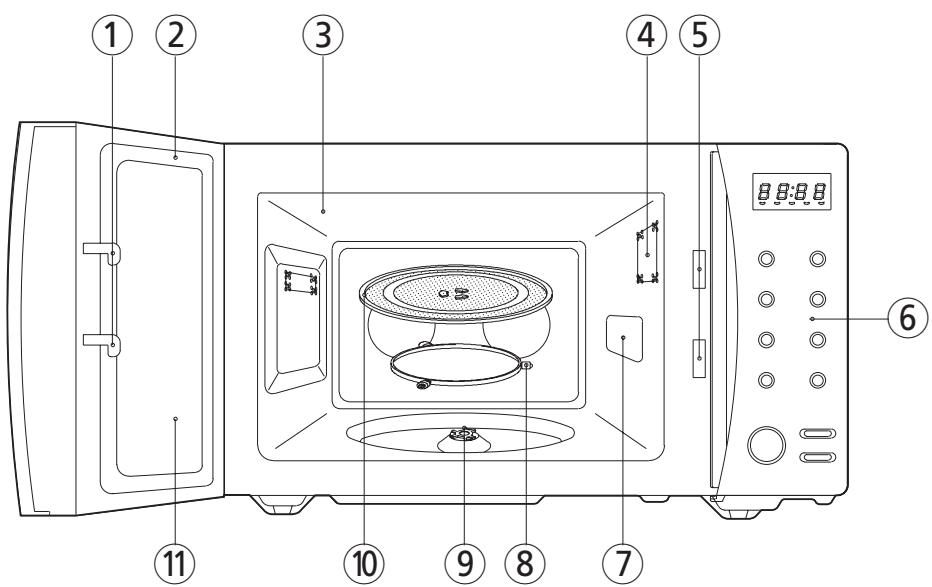 ① ② ③ ④ ⑤

88:88

⑥

⑪ ⑩ ⑨ ⑧ ⑦