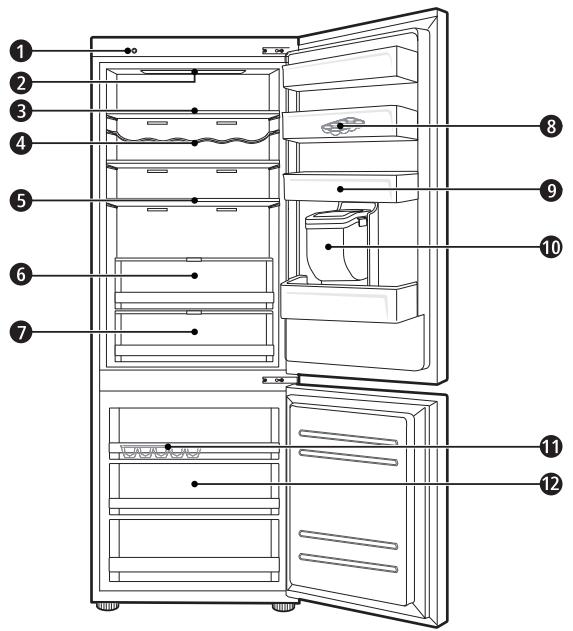 1
2
3
4
5
6
7
8
9
10
11
12