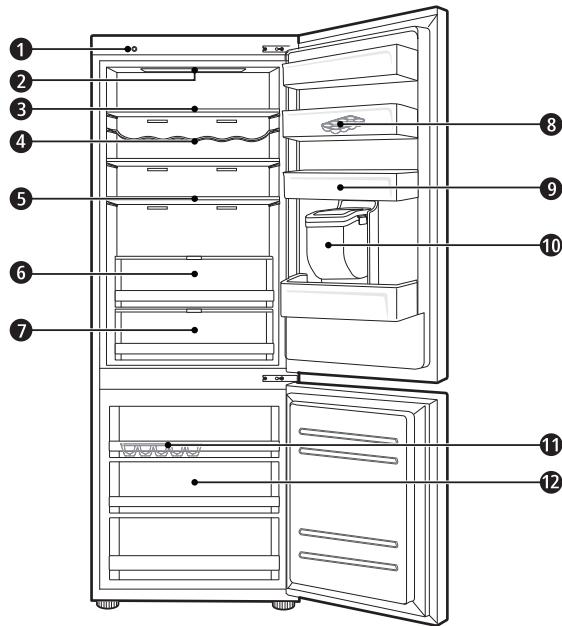 1
2
3
4
5
6
7
8
9
10
11
12