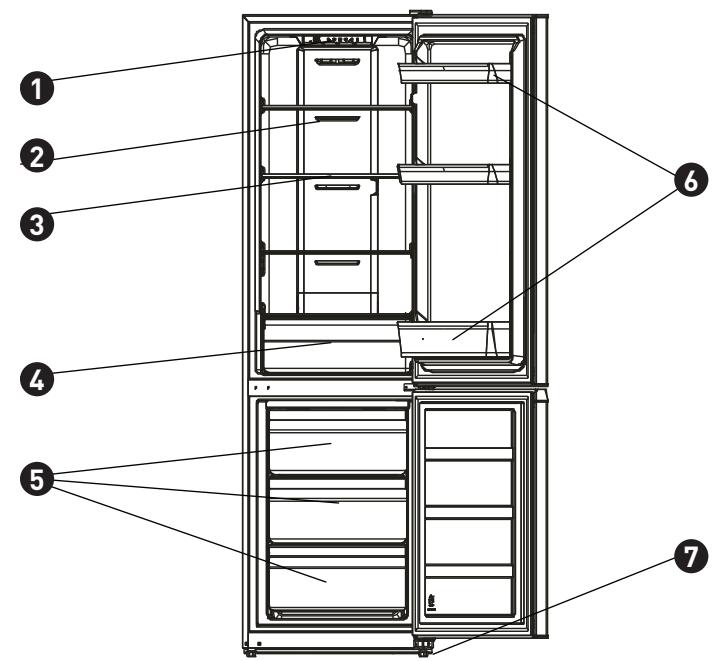 1
2
3
4
5
6
7