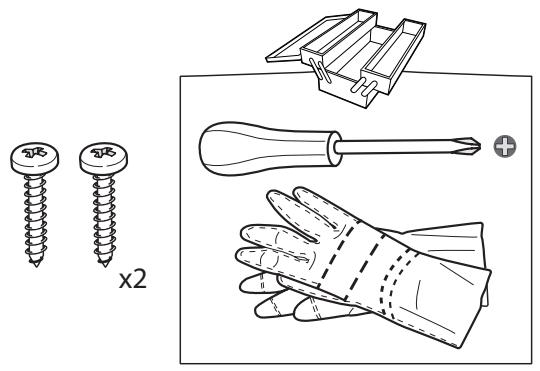 x2