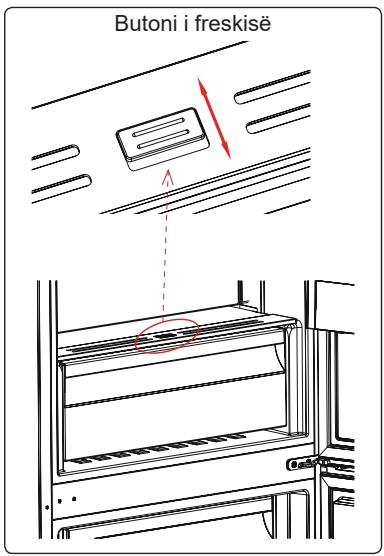 Butoni i freskisë