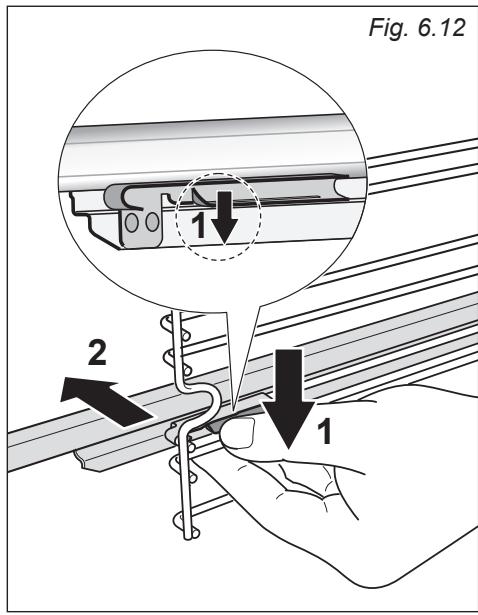 Fig. 6.12

1

2

1