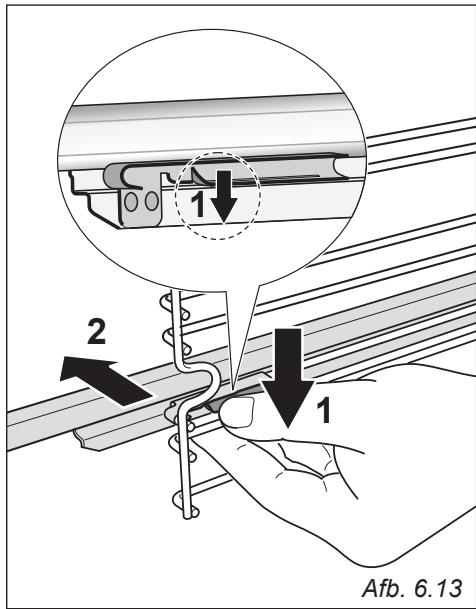 1
2
1
Afb. 6.13