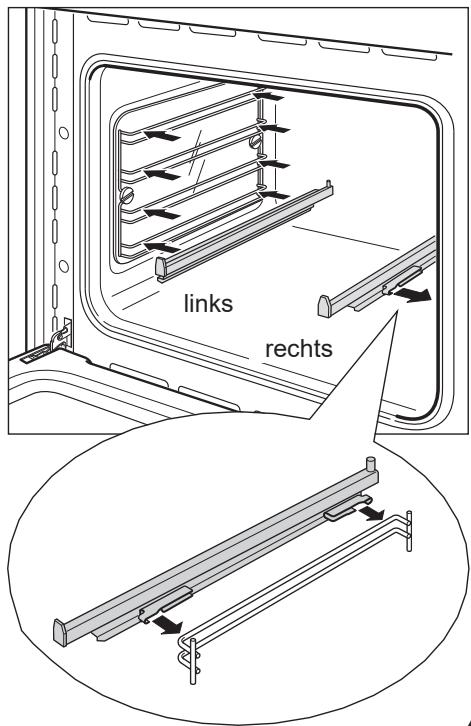 links

rechts