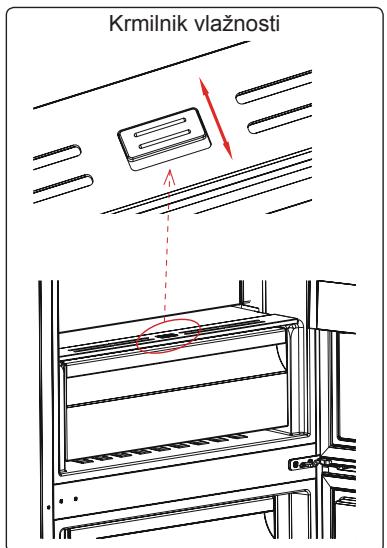 Krmilnik vlažnosti