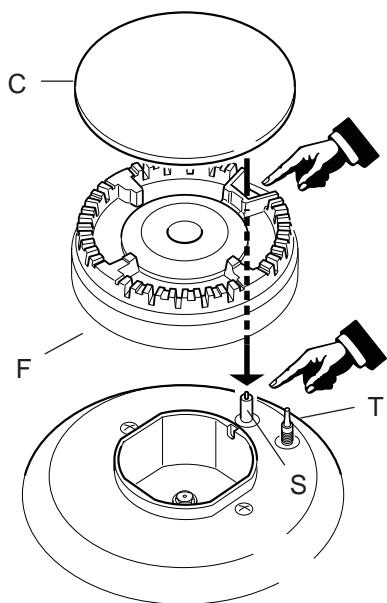 C
F
T
S