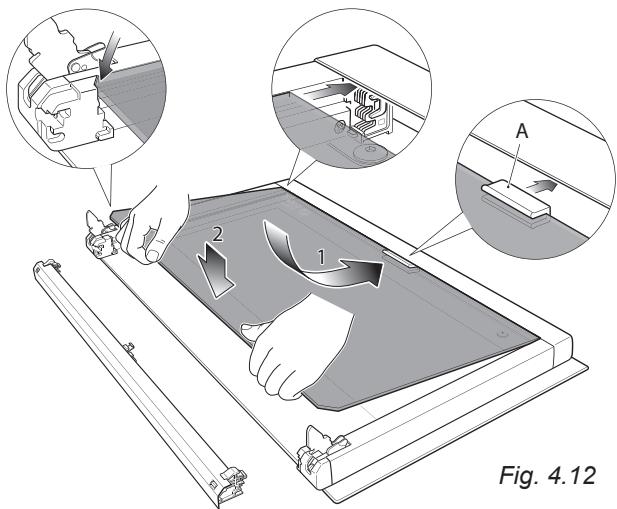 A

2

1

Fig. 4.12