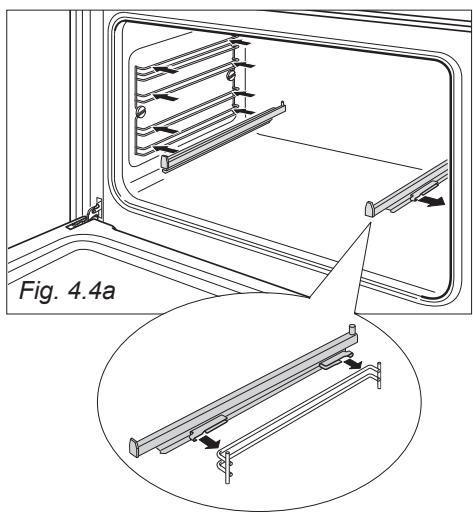 Fig. 4.4a