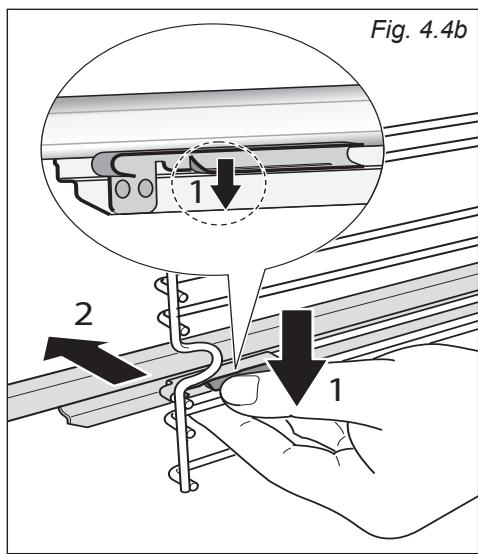 Fig. 4.4b

1

2

1