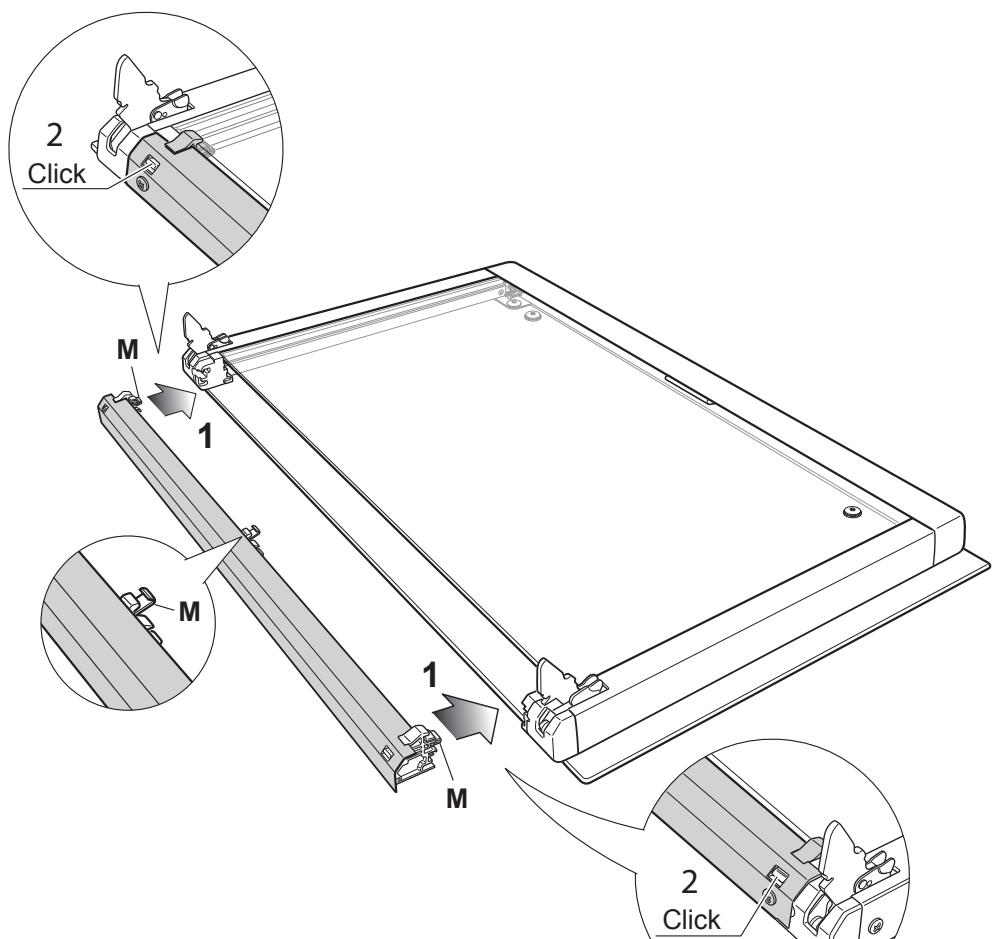 2
Click

M

1

M

1

M

2
Click