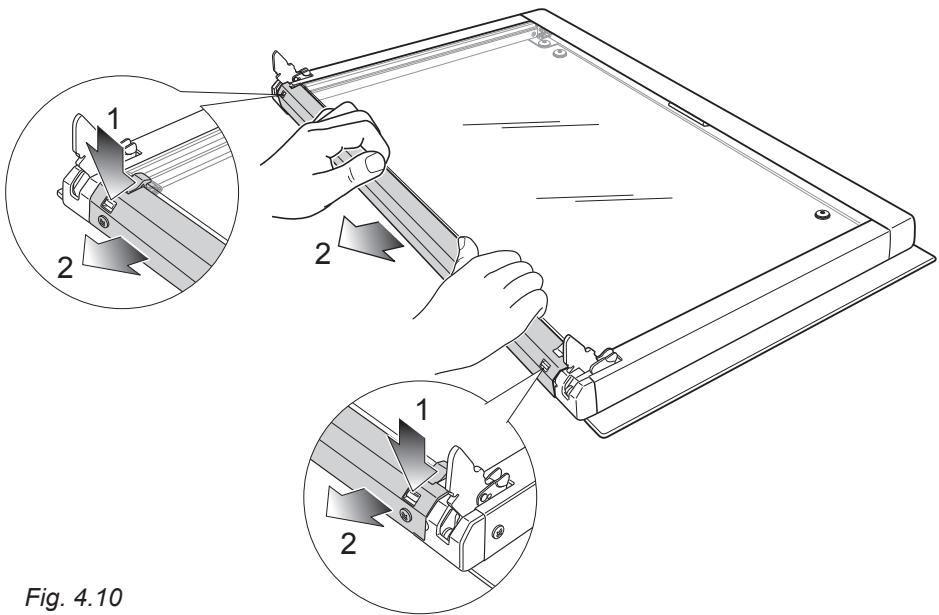 1
2
2
1
2
Fig. 4.10