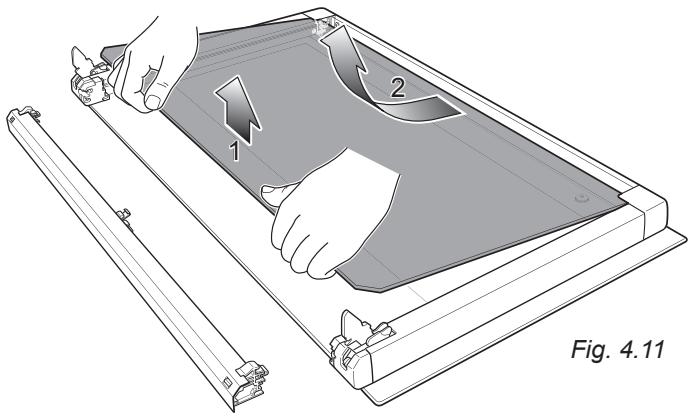 2
1
Fig. 4.11