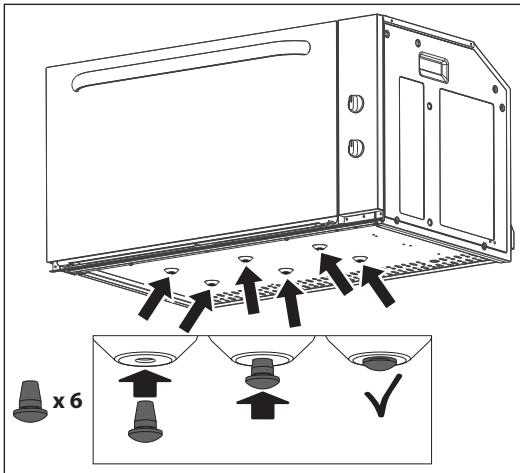 x 6