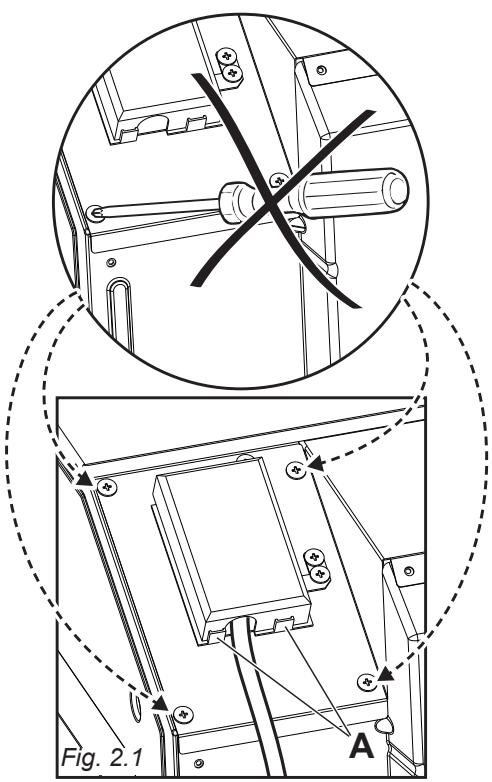 A
Fig. 2.1