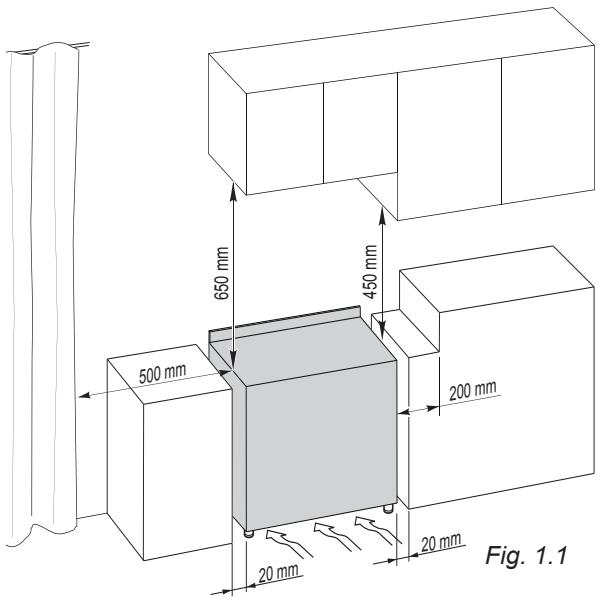 650 mm
450 mm
500 mm
200 mm
20 mm
20 mm
Fig. 1.1