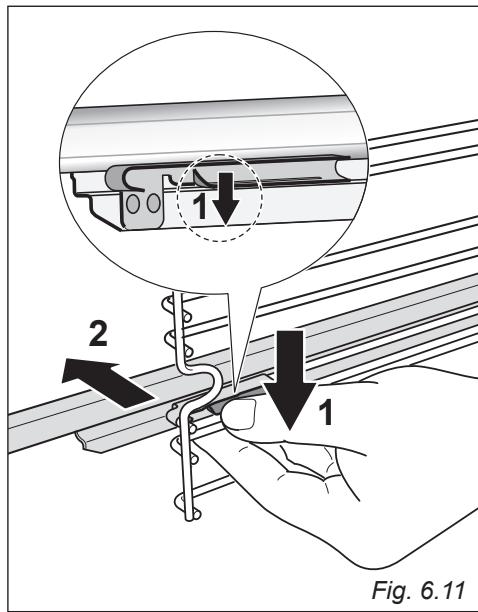 1

2

1

Fig. 6.11