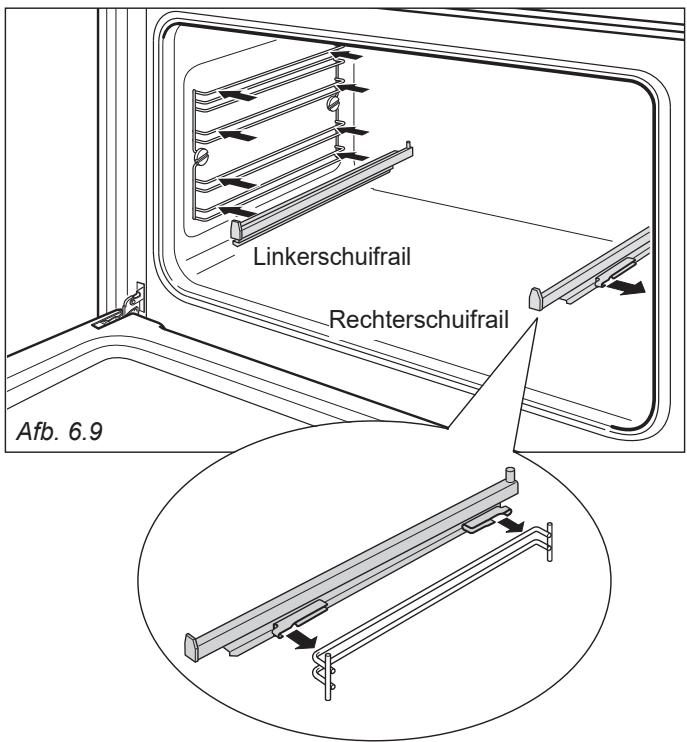 Linkerschuifrail

Rechterschuifrail

Afb. 6.9