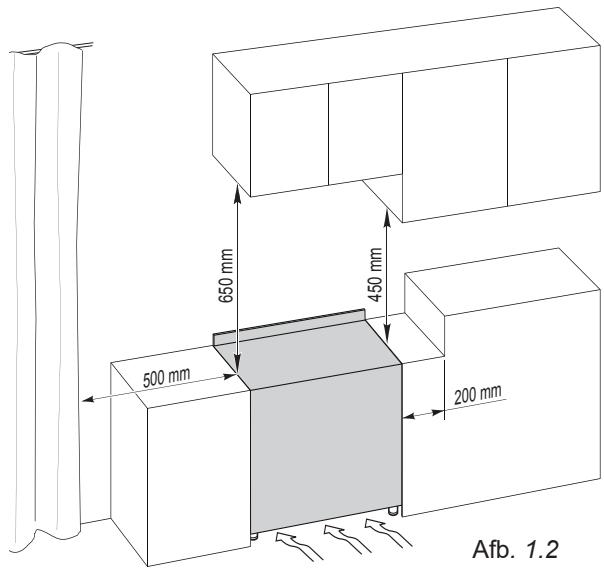 650 mm
450 mm
500 mm
200 mm
Afb. 1.2