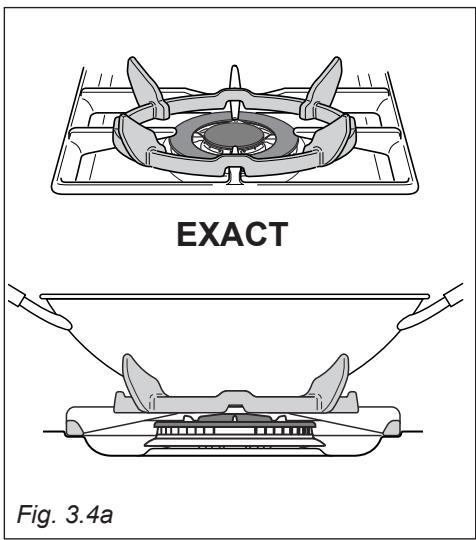 EXACT

Fig. 3.4a