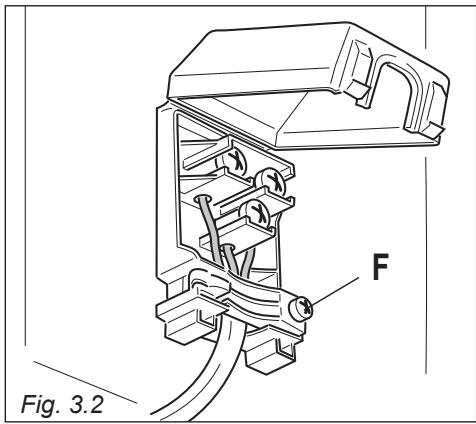 F

Fig. 3.2