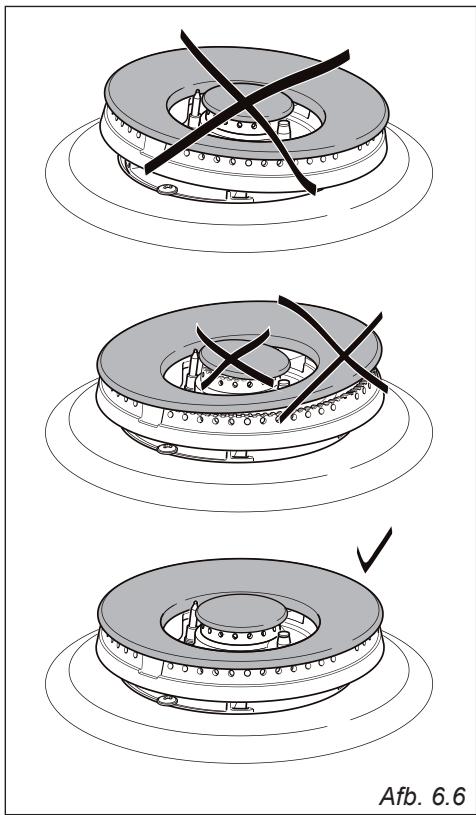 Afb. 6.6