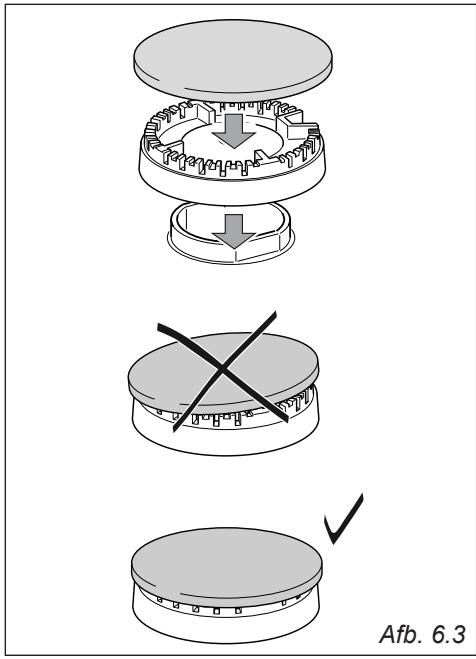 Afb. 6.3