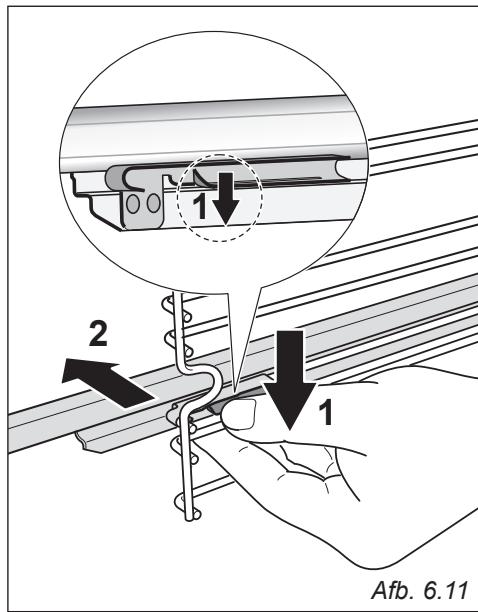 1

2

1

Afb. 6.11