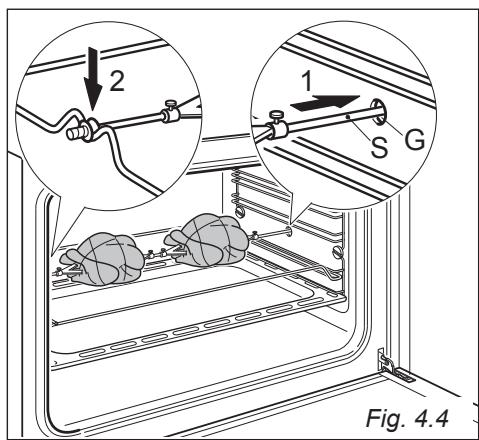 2
1
S
G
Fig. 4.4