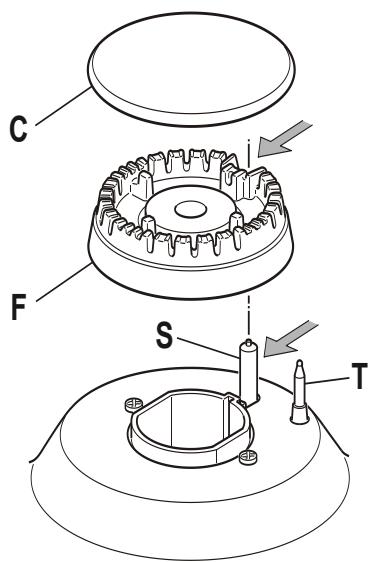 C
F
S
T