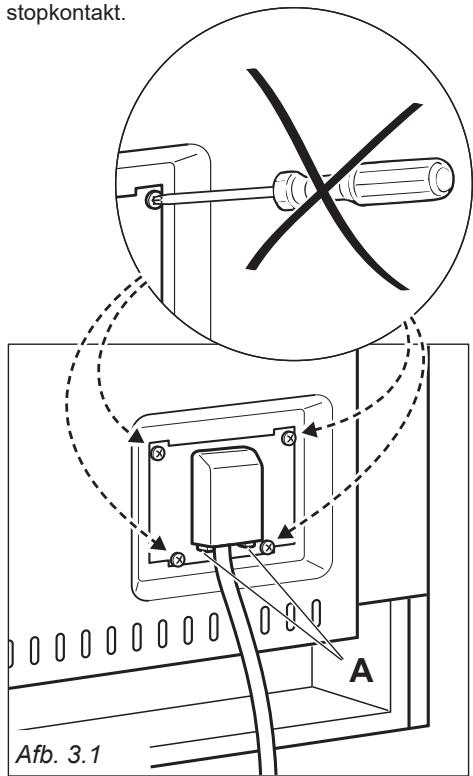 stopkontakt.

A

Afb. 3.1