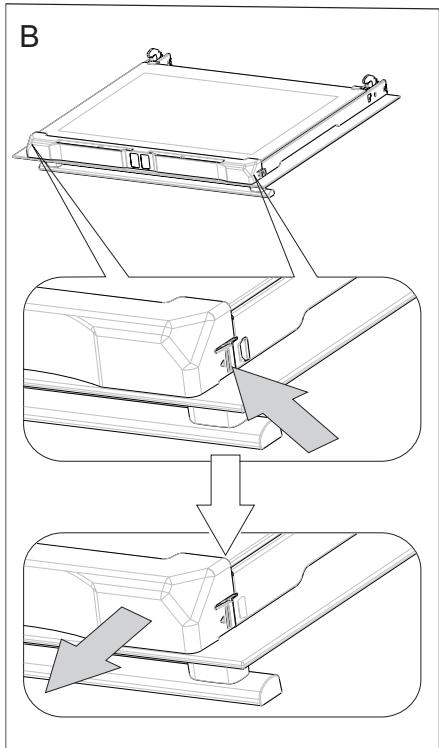 B