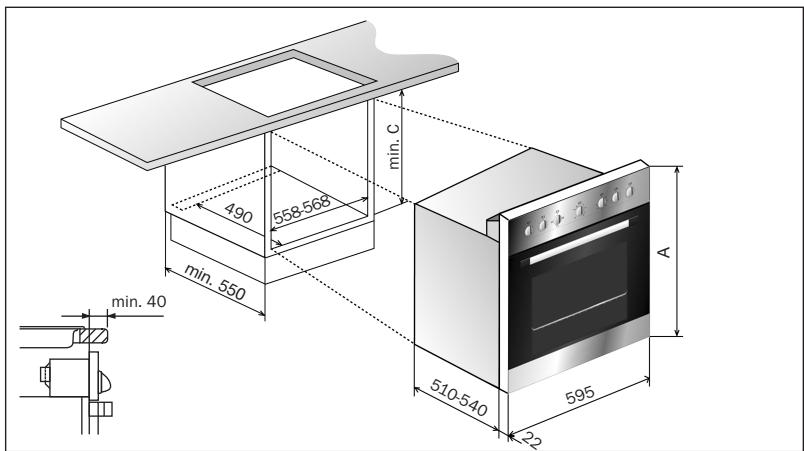 min. C
490
558-568
min. 550
min. 40
A
510-540
595
22