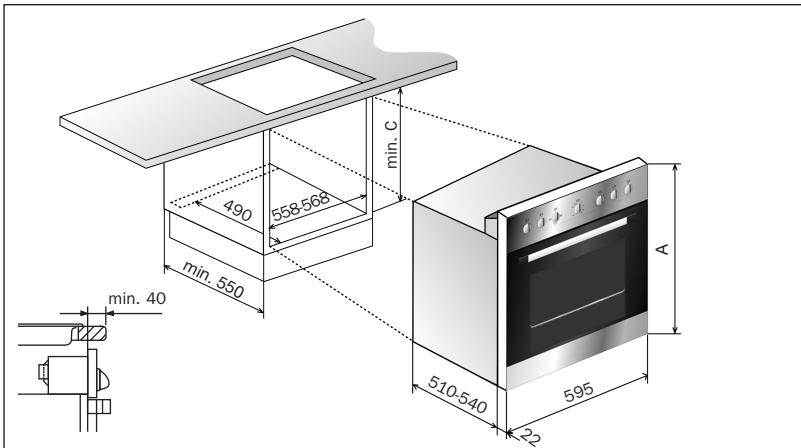 min. C
490
558-568
min. 550
min. 40
A
510-540
595
22