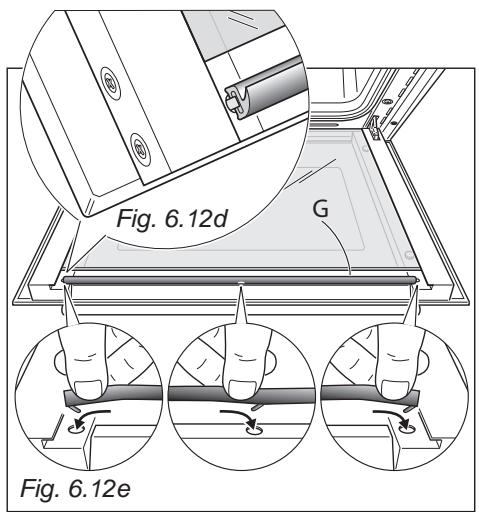 Fig. 6.12d

G

Fig. 6.12e