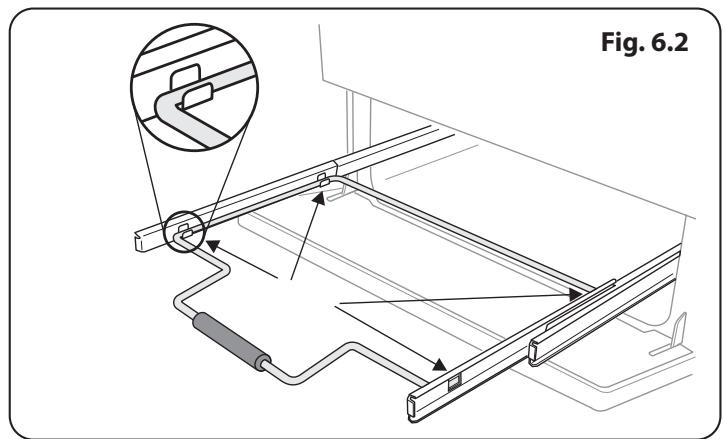 Fig. 6.2