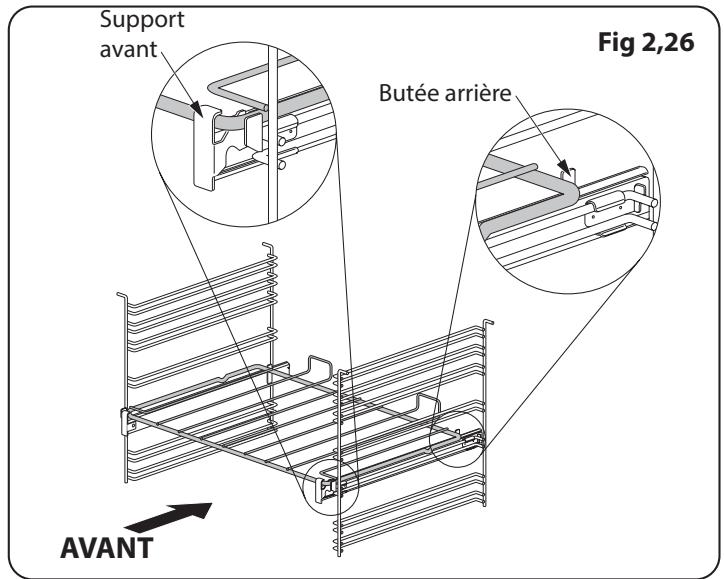 Support avant

Fig 2,26

Butée arrière

AVANT