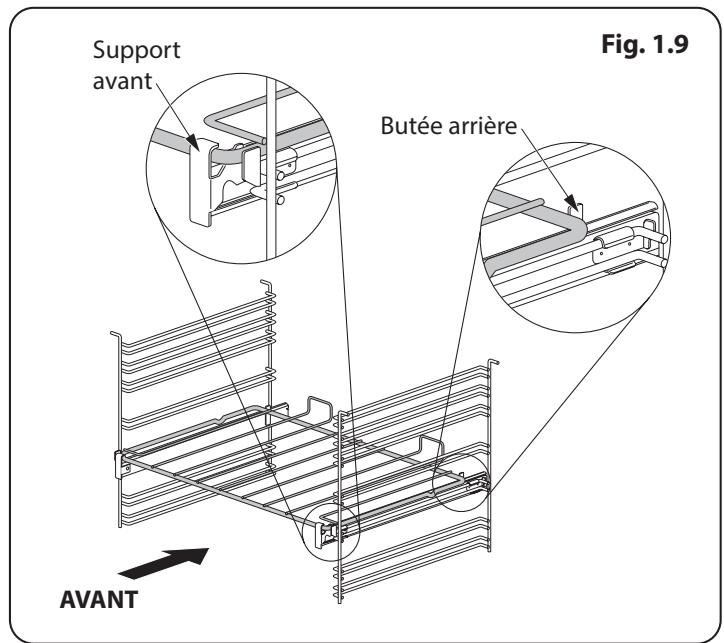 Fig. 1.9

Support avant

Butée arrière

AVANT