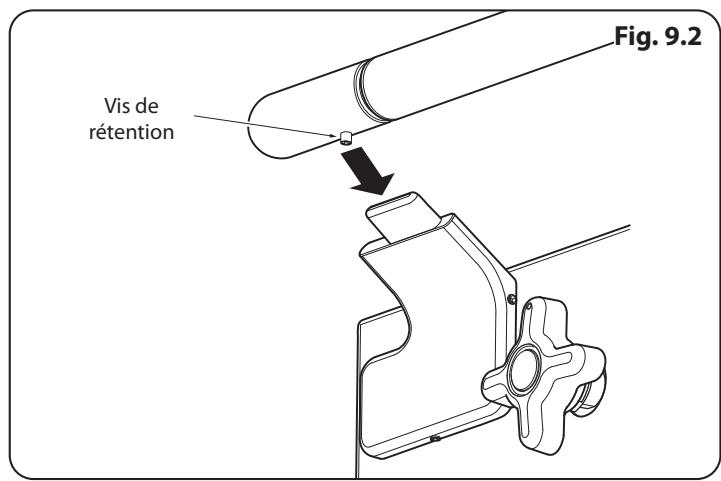 Fig. 9.2

Vis de rétention