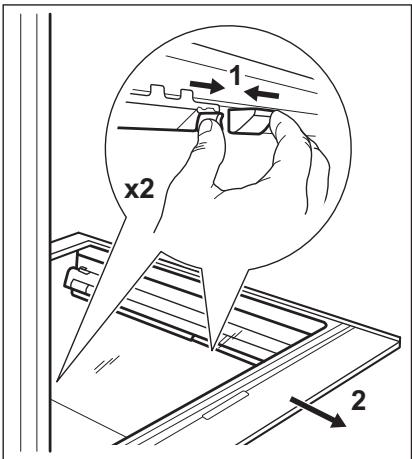 1
x2
2