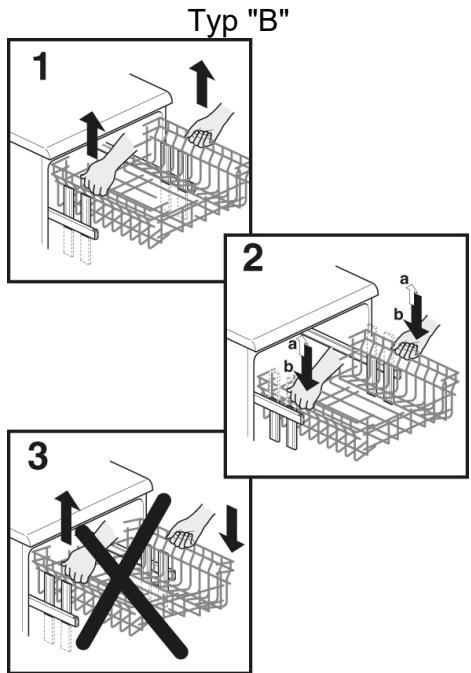 Typ "B"

1

2

a

b

a

b

3