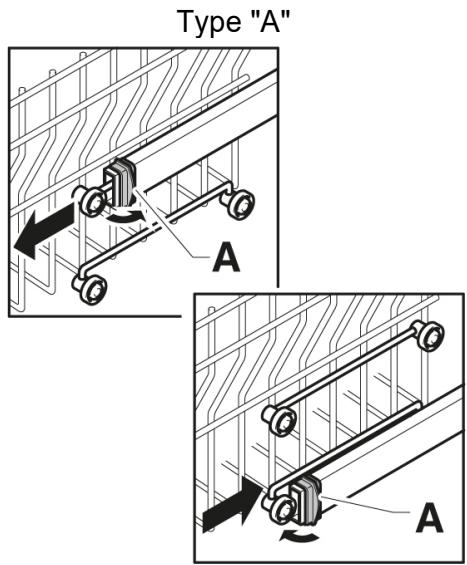 Type "A"

A

A