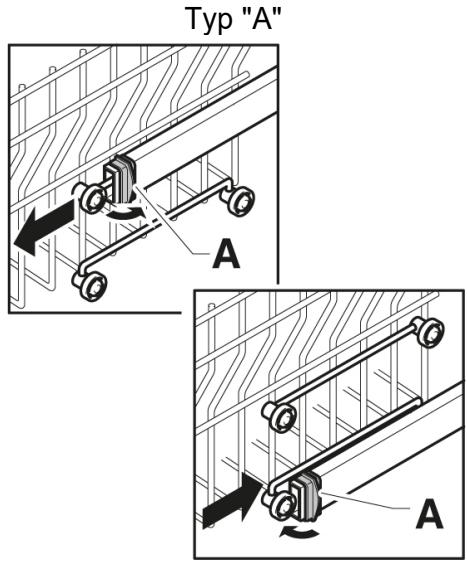 Typ "A"

A

A