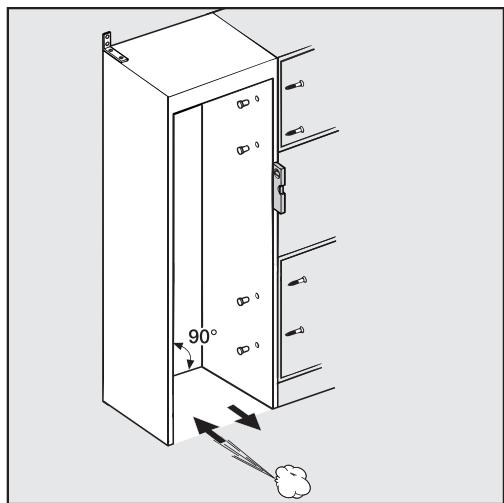 90°