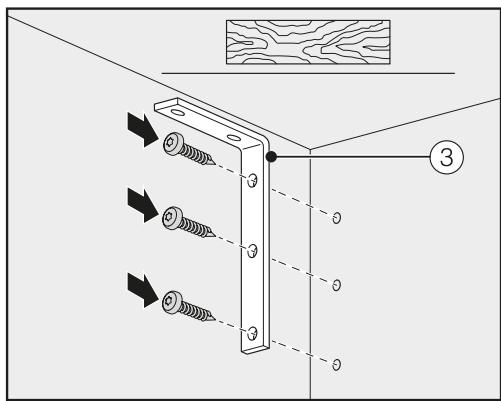 3