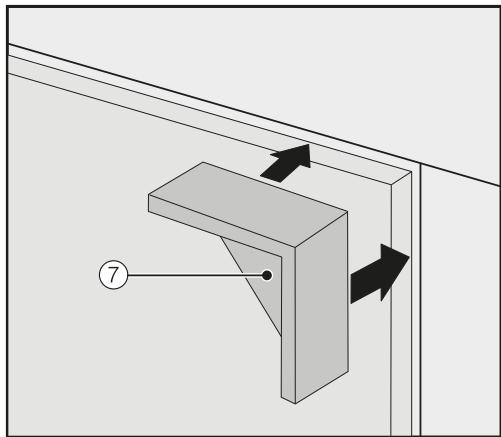 7