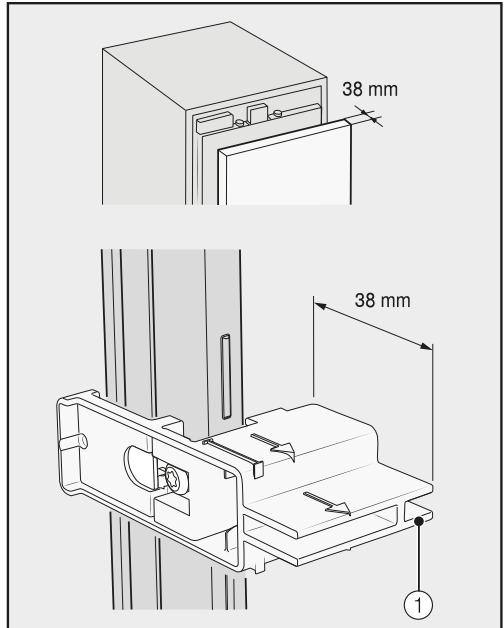 38 mm

38 mm

1