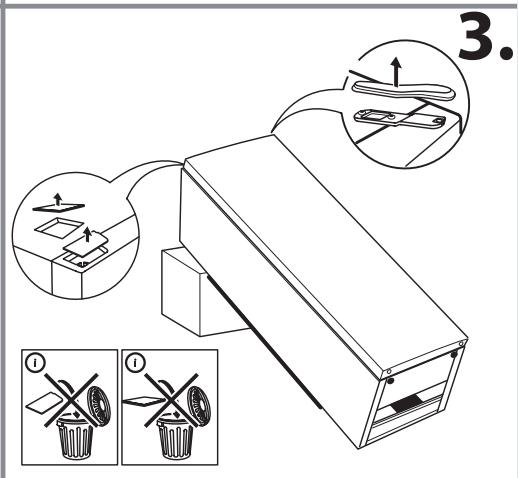 3.

i

i