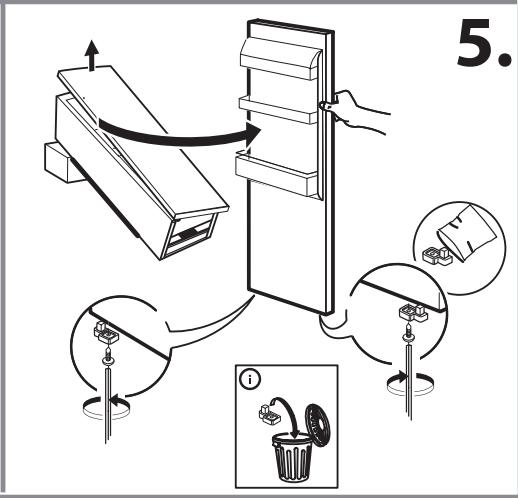 5.

i